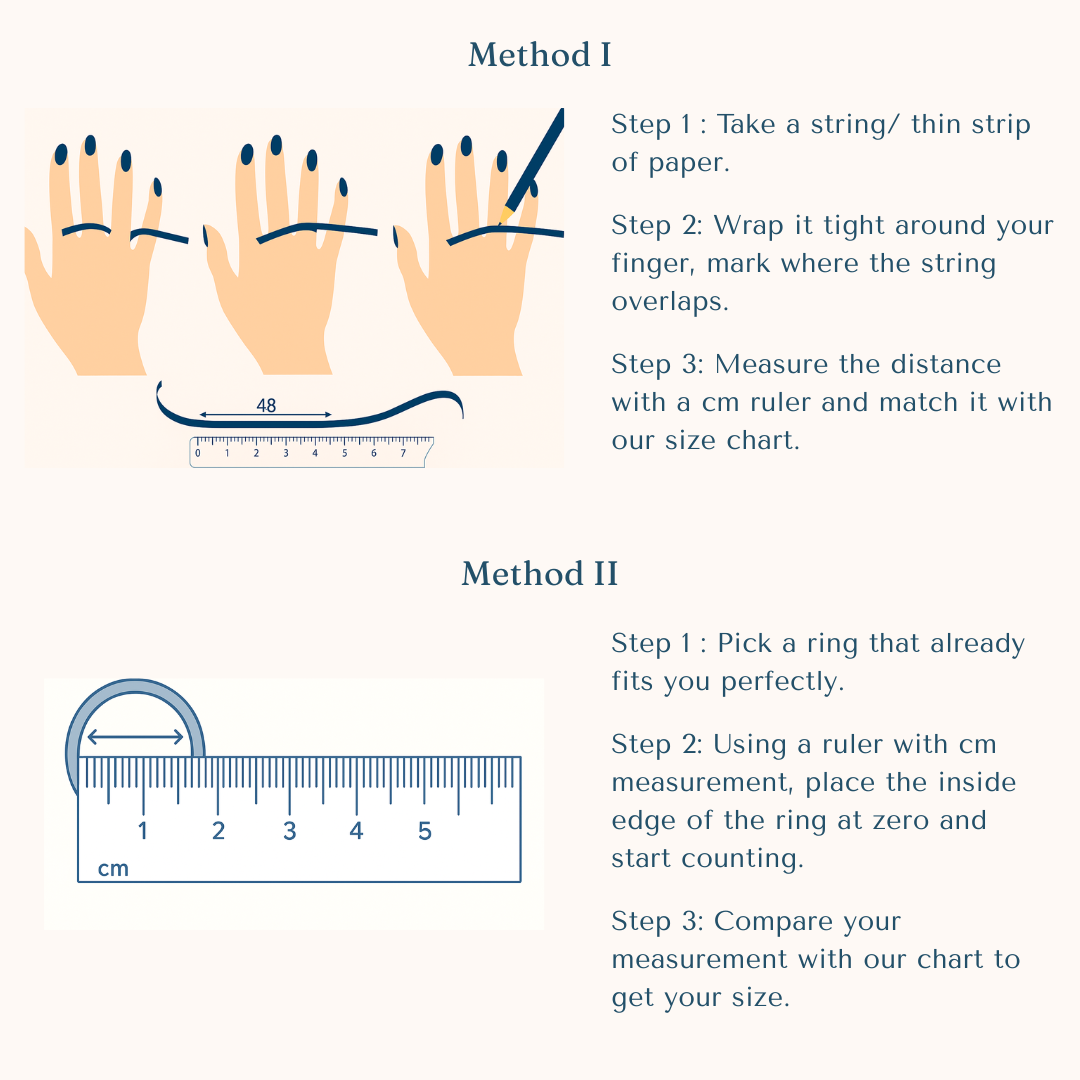 Method I

48

0 1 2 3 4 5 6 7

Step 1 : Take a string/ thin strip of paper.

Step 2: Wrap it tight around your finger, mark where the string overlaps.

Step 3: Measure the distance with a cm ruler and match it with our size chart.

Method II

1 2 3 4 5
cm

Step 1 : Pick a ring that already fits you perfectly.

Step 2: Using a ruler with cm measurement, place the inside edge of the ring at zero and start counting.

Step 3: Compare your measurement with our chart to get your size.